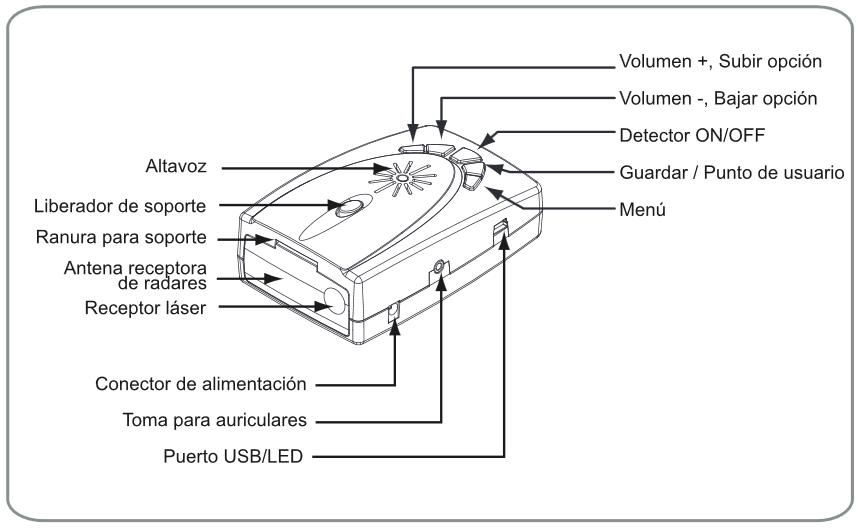 Volumen +, Subir opción

Volumen -, Bajar opción

Detector ON/OFF

Guardar / Punto de usuario

Menú

Altavoz

Liberador de soporte

Ranura para soporte

Antena receptora de radares

Receptor láser

Conector de alimentación

Toma para auriculares

Puerto USB/LED